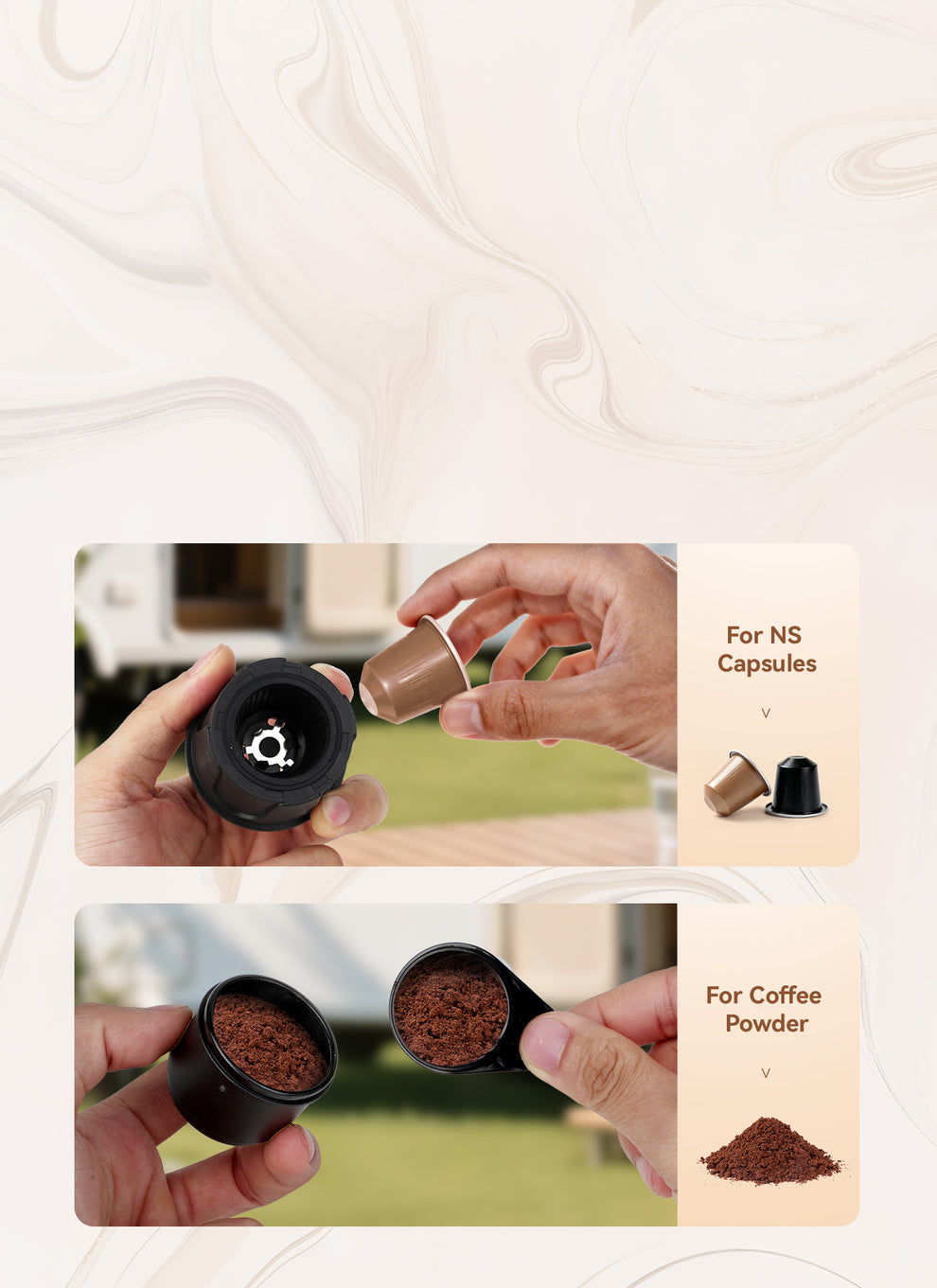 For NS Capsules

v

For Coffee Powder

v